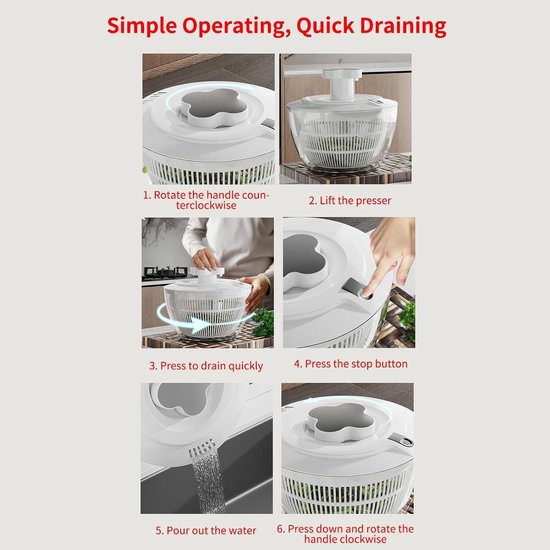 Simple Operating, Quick Draining

1. Rotate the handle counterclockwise

2. Lift the presser

3. Press to drain quickly

4. Press the stop button

5. Pour out the water

6. Press down and rotate the handle clockwise